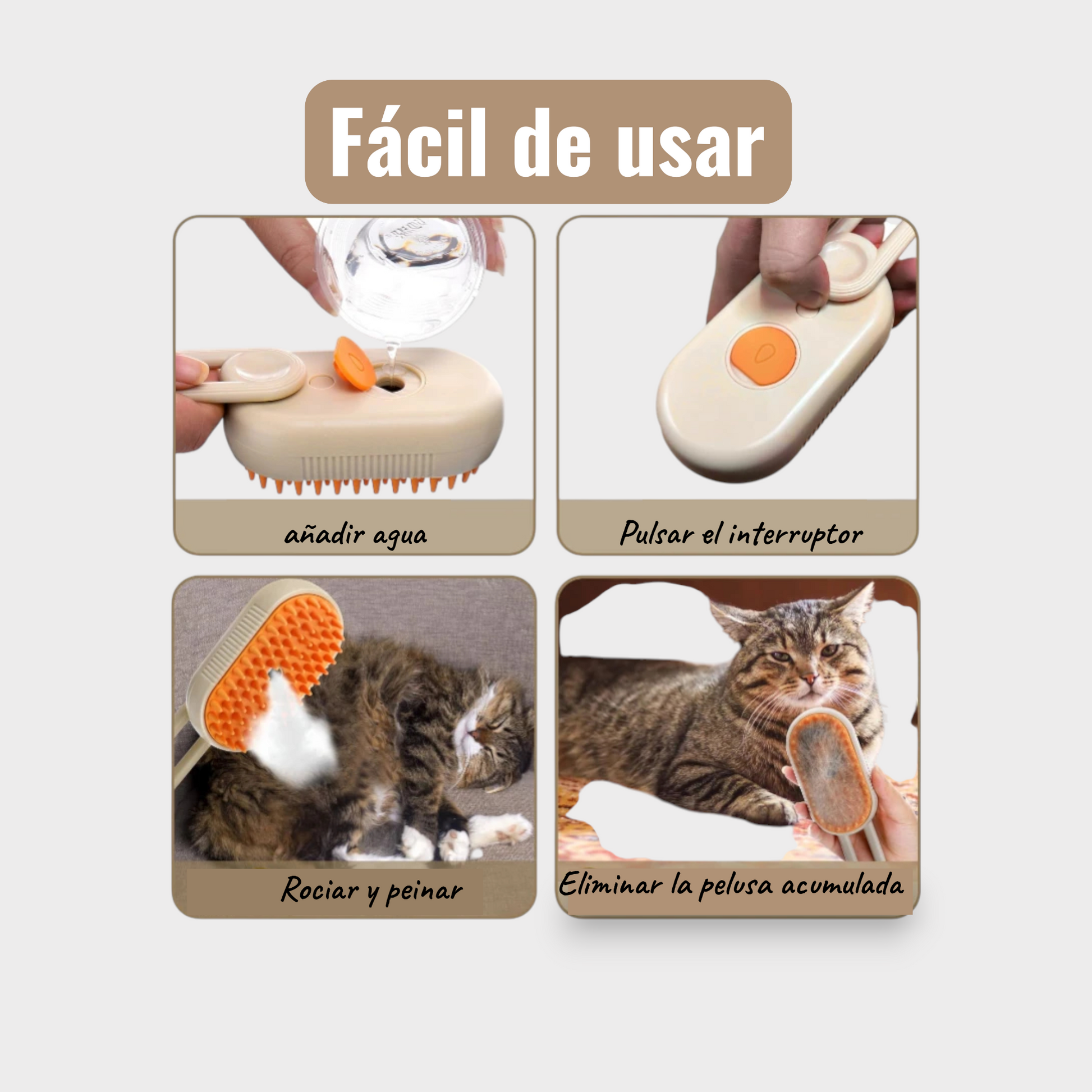 Fácil de usar

añadir agua

Pulsar el interruptor

Rociar y peinar

Eliminar la pelusa acumulada